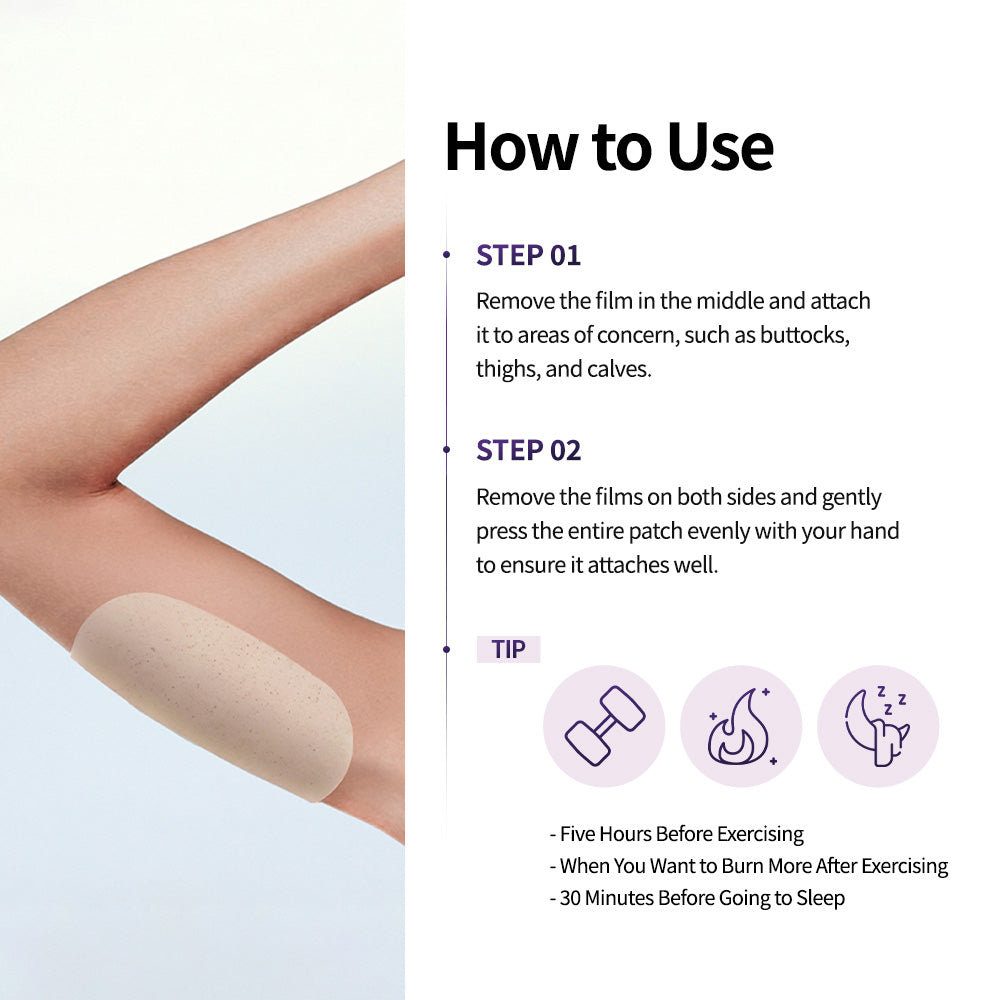 How to Use

STEP 01

Remove the film in the middle and attach it to areas of concern, such as buttocks, thighs, and calves.

STEP 02

Remove the films on both sides and gently press the entire patch evenly with your hand to ensure it attaches well.

TIP

z z z

- Five Hours Before Exercising
- When You Want to Burn More After Exercising
- 30 Minutes Before Going to Sleep