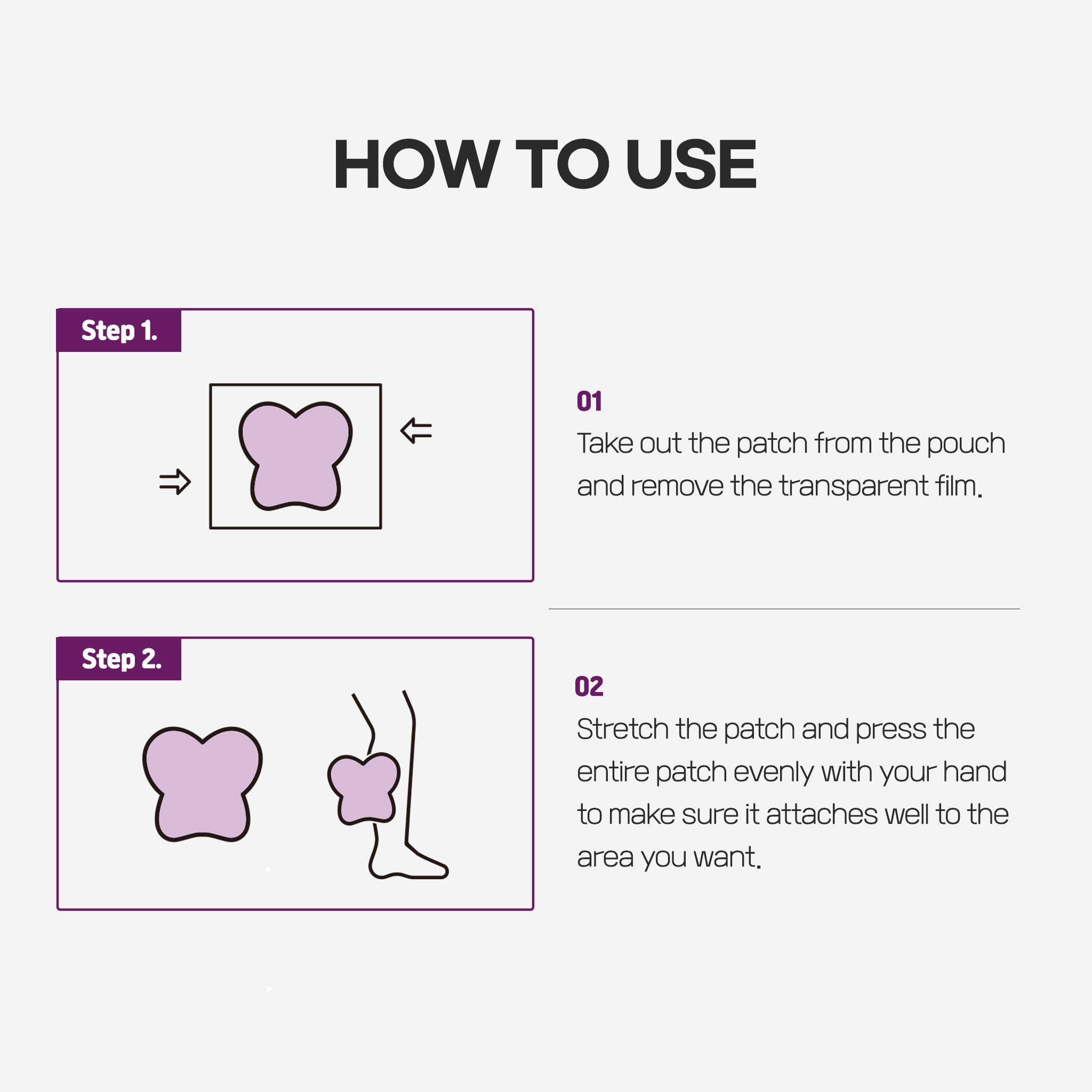 HOW TO USE

Step 1.

01
Take out the patch from the pouch and remove the transparent film.

Step 2.

02
Stretch the patch and press the entire patch evenly with your hand to make sure it attaches well to the area you want.